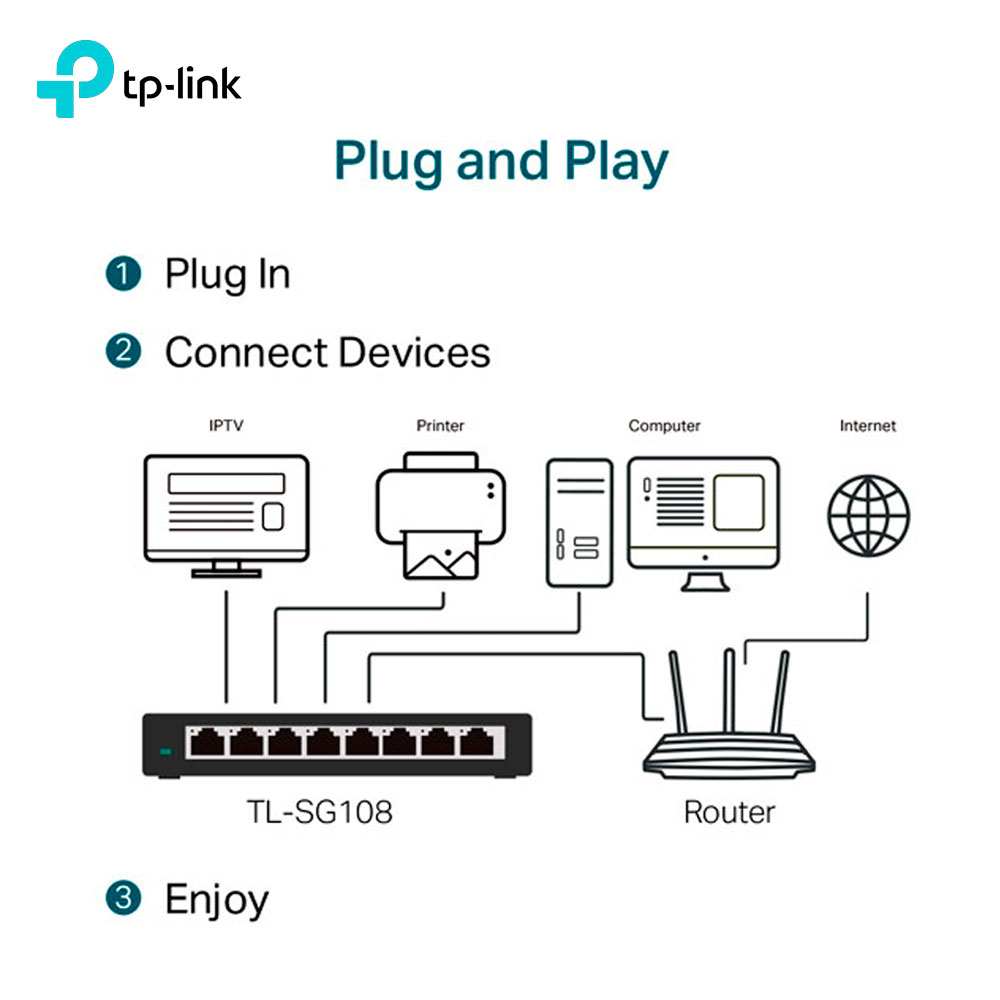 tp-link

Plug and Play

1 Plug In

2 Connect Devices

IPTV

Printer

Computer

Internet

TL-SG108

Router

3 Enjoy